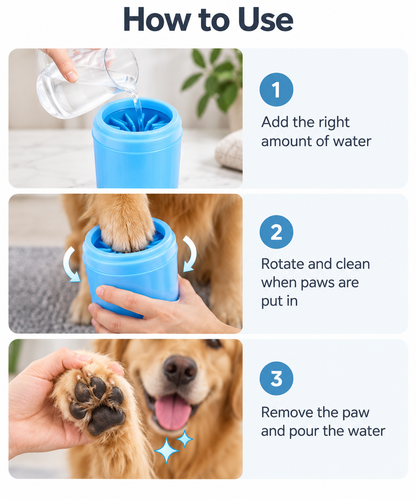 How to Use

1

Add the right amount of water

2

Rotate and clean when paws are put in

3

Remove the paw and pour the water